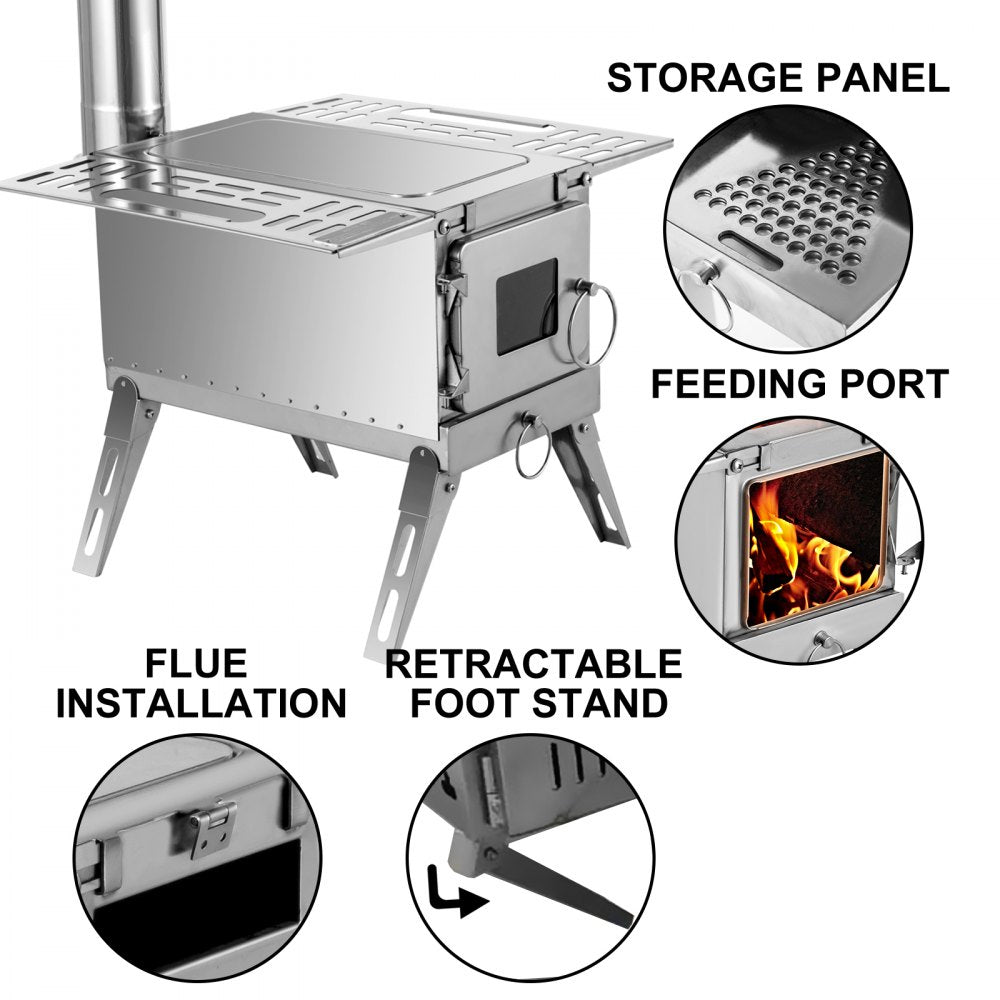 STORAGE PANEL

FEEDING PORT

FLUE INSTALLATION

RETRACTABLE FOOT STAND